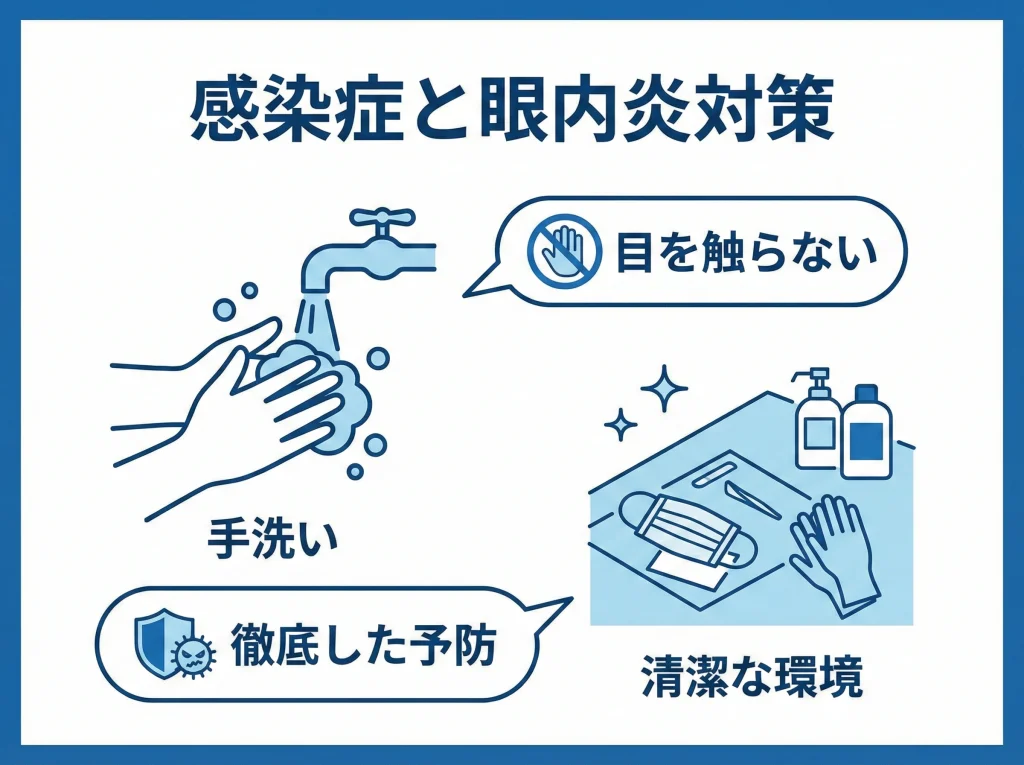 感染症と眼内炎対策

目を触らない

手洗い

徹底した予防

清潔な環境