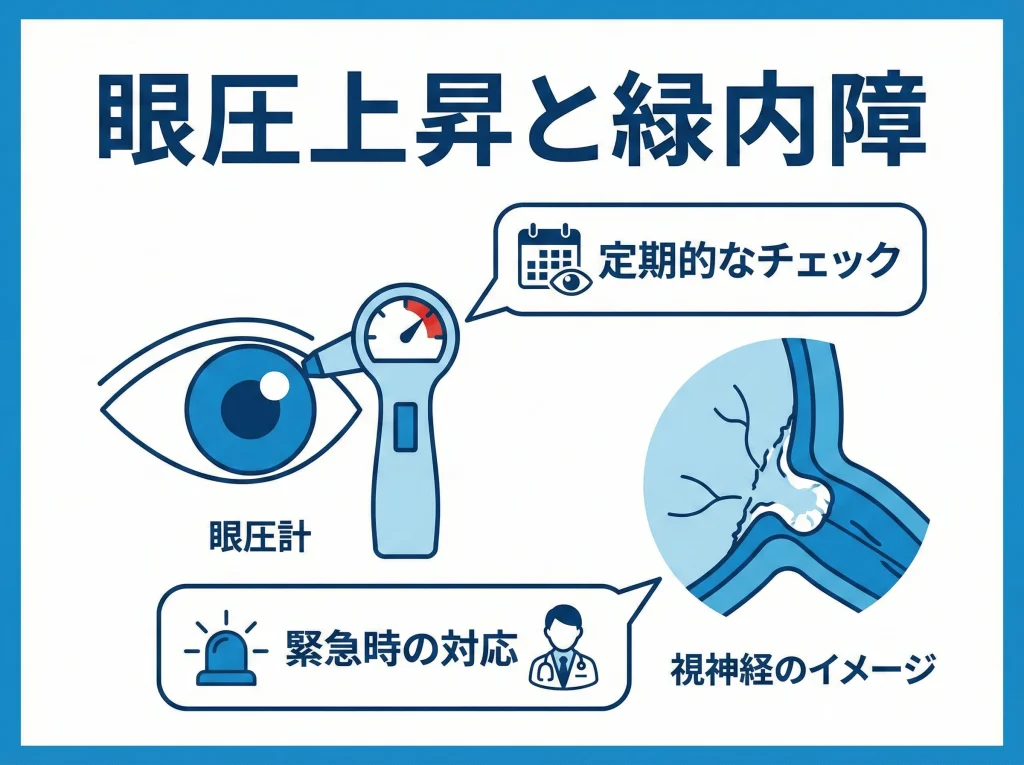 眼圧上昇と緑内障

定期的なチェック

眼圧計

緊急時の対応

視神経のイメージ